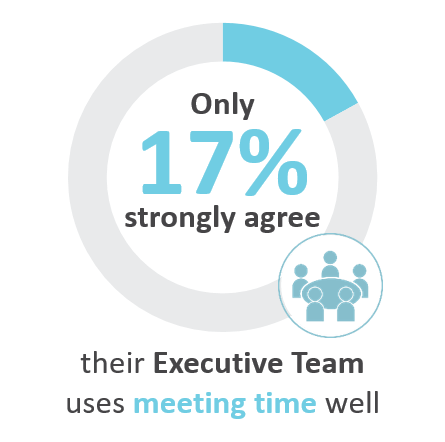 Only
17%
strongly agree

their Executive Team uses meeting time well